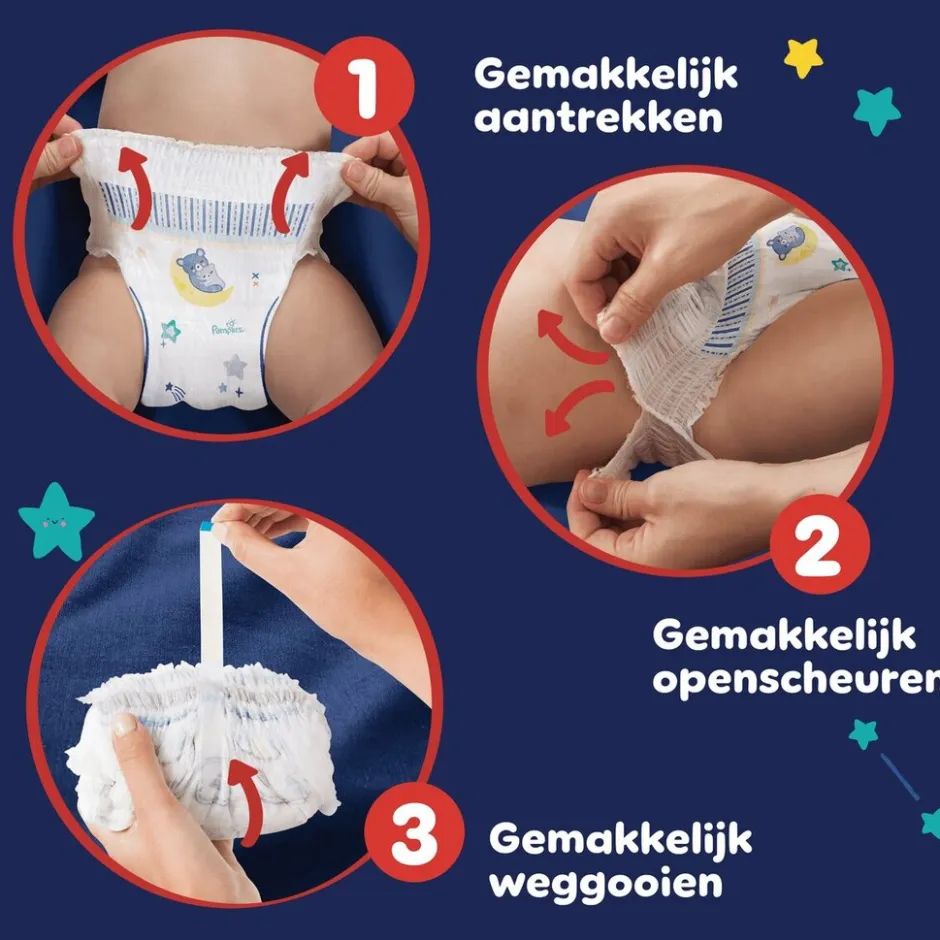 1

Gemakkelijk aantrekken

Pampers

2

Gemakkelijk openscheuren

3

Gemakkelijk weggooien