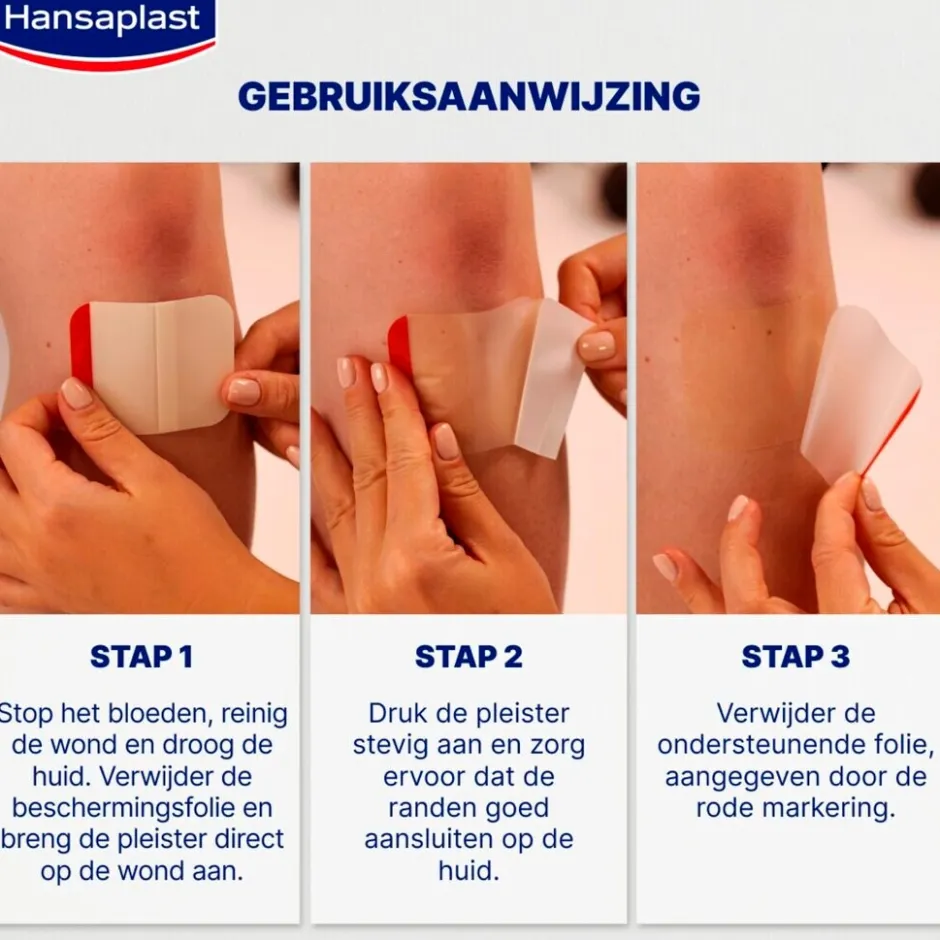 Hansaplast

GEBRUIKSAANWIJZING

STAP 1

Stop het bloeden, reinig de wond en droog de huid. Verwijder de beschermingsfolie en breng de pleister direct op de wond aan.

STAP 2

Druk de pleister stevig aan en zorg ervoor dat de randen goed aansluiten op de huid.

STAP 3

Verwijder de ondersteunende folie, aangegeven door de rode markering.