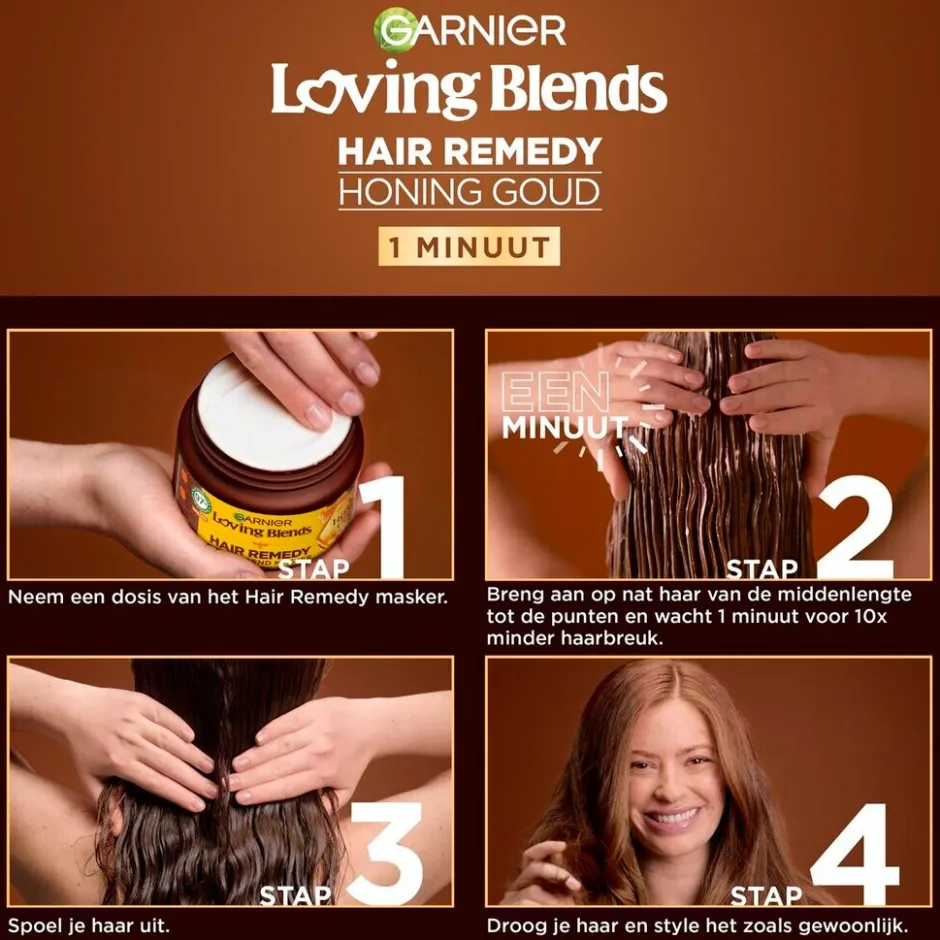 GARNIER
Loving Blends
HAIR REMEDY
HONING GOUD
1 MINUUT

GARNIER
Loving Blends
HAIR REMEDY

STAP 1
Neem een dosis van het Hair Remedy masker.

EEN MINUUT
STAP 2
Breng aan op nat haar van de middenlengte tot de punten en wacht 1 minuut voor 10x minder haarbreuk.

STAP 3
Spoel je haar uit.

STAP 4
Droog je haar en style het zoals gewoonlijk.